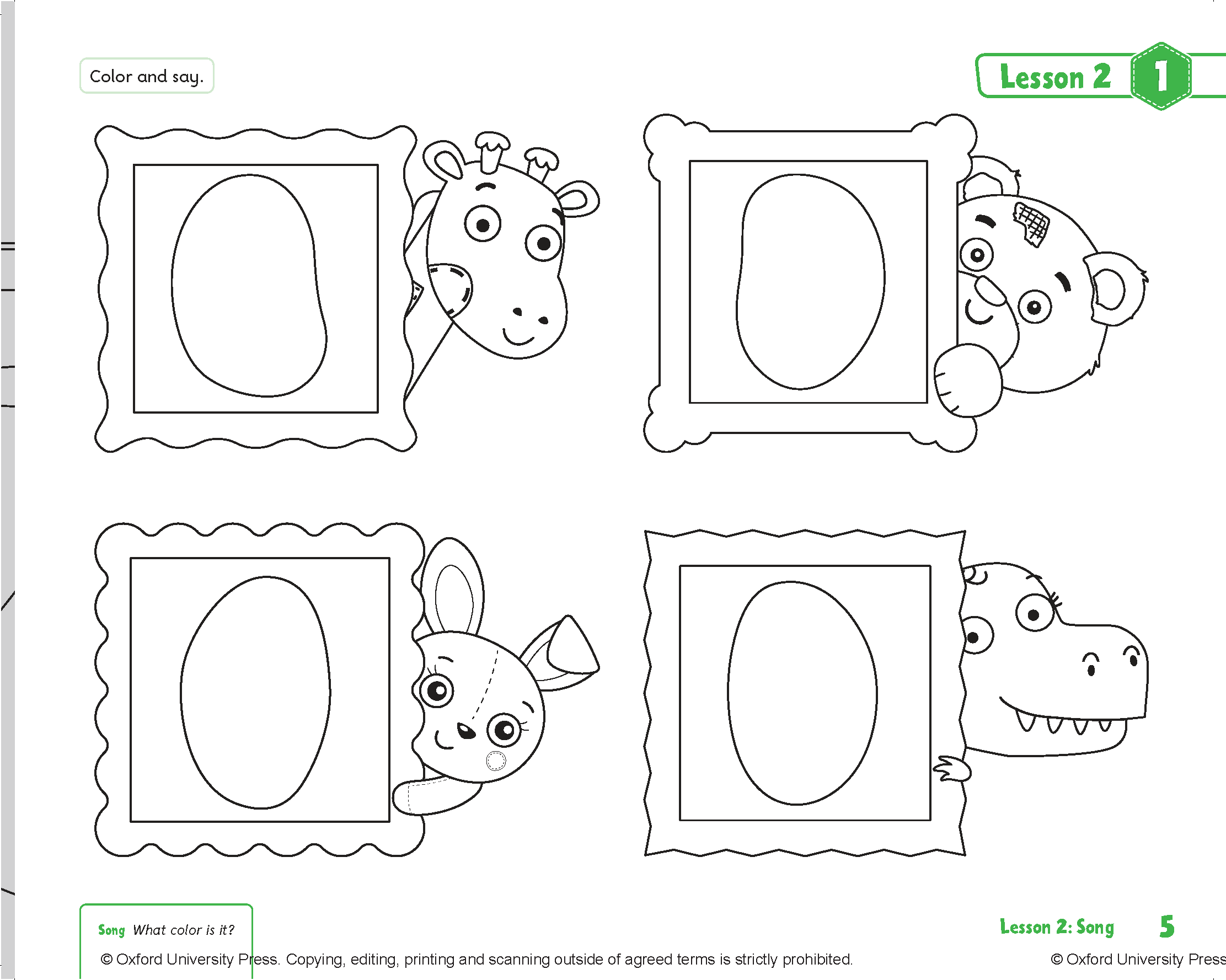 Color and say.

Lesson 2 1

Song What color is it?

Lesson 2: Song 5

© Oxford University Press. Copying, editing, printing and scanning outside of agreed terms is strictly prohibited.

© Oxford University Press